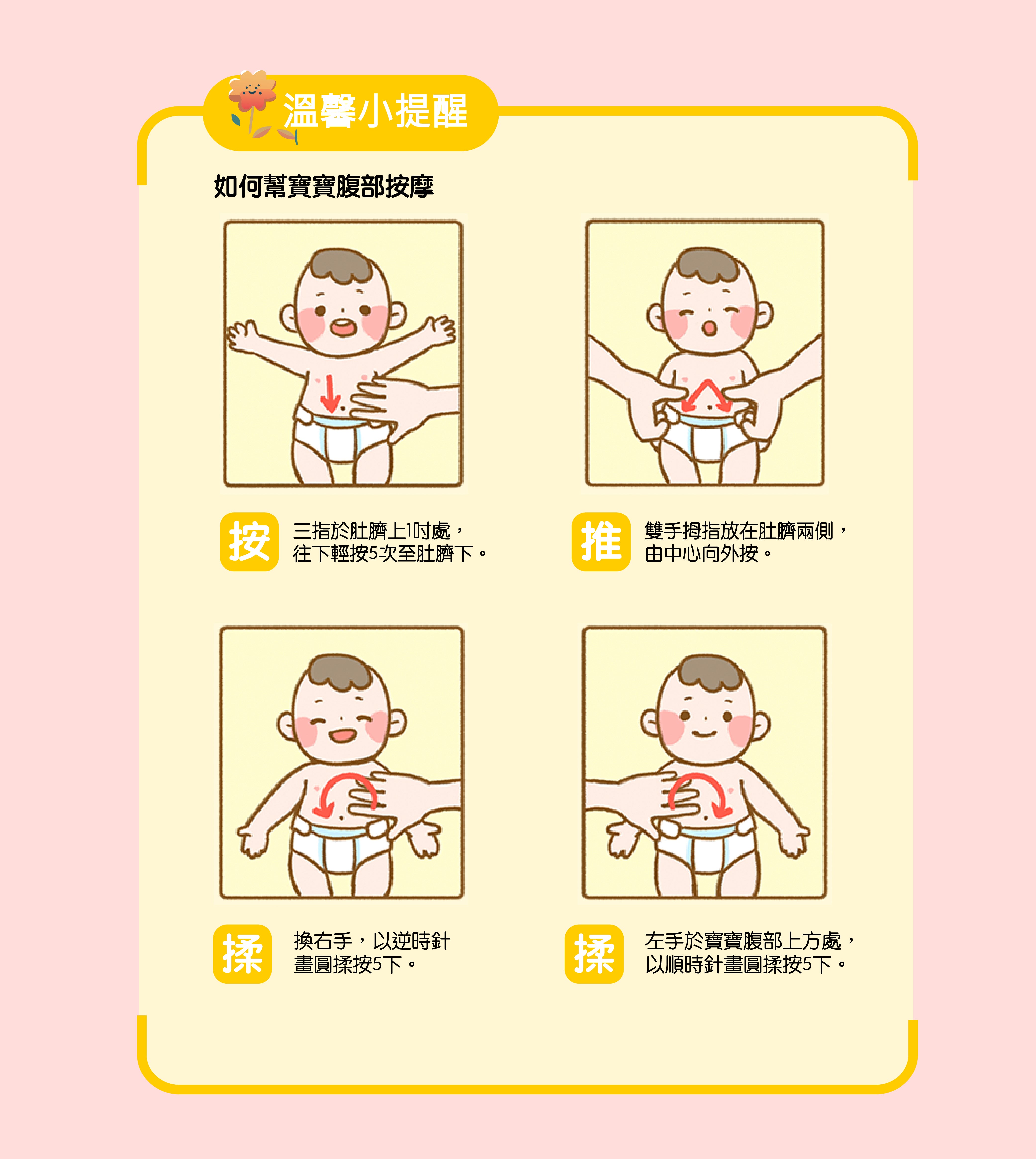 溫馨小提醒

如何幫寶寶腹部按摩

按 三指於肚臍上1吋處，往下輕按5次至肚臍下。

推 雙手拇指放在肚臍兩側，由中心向外按。

揉 換右手，以逆時針畫圓揉按5下。

揉 左手於寶寶腹部上方處，以順時針畫圓揉按5下。